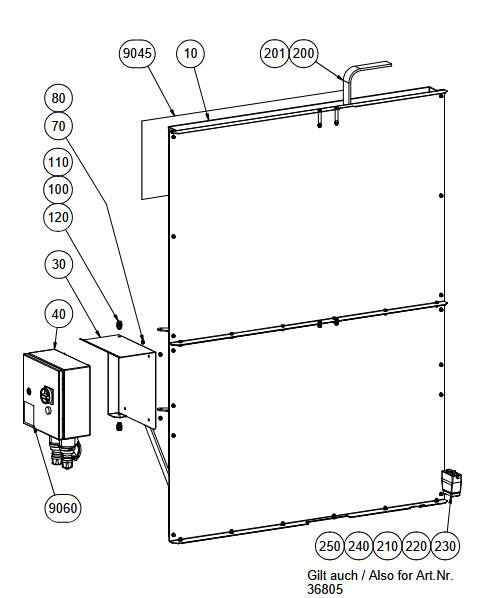 9045
10
201
200
80
70
110
100
120
30
40
9060
250
240
210
220
230

Gilt auch / Also for Art.Nr. 36805