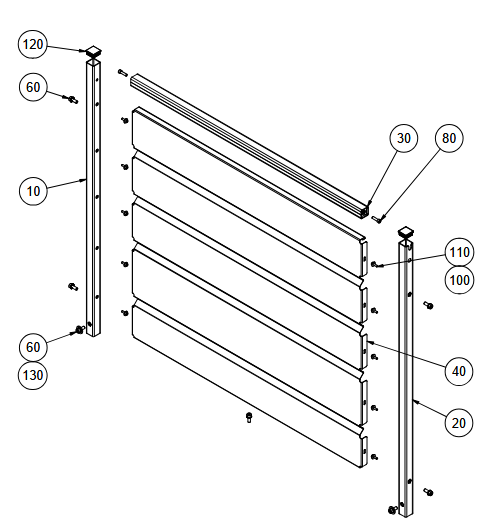 120

60

10

60

130

30

80

110

100

40

20