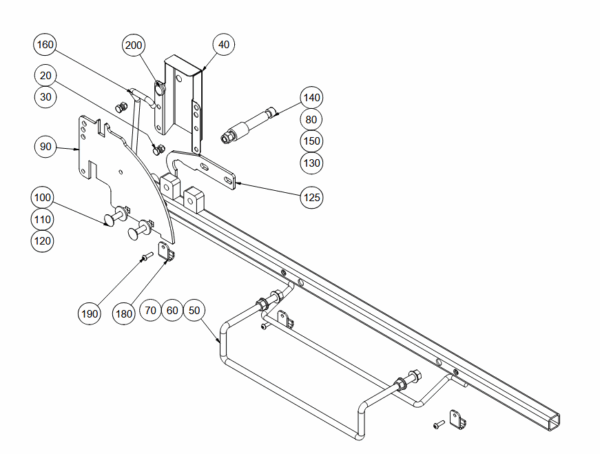 160
200
40
20
30
140
80
150
130
90
125
100
110
120
190
180
70
60
50