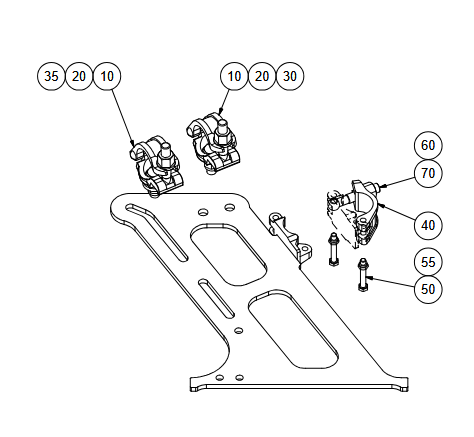 35 20 10

10 20 30

60

70

40

55

50