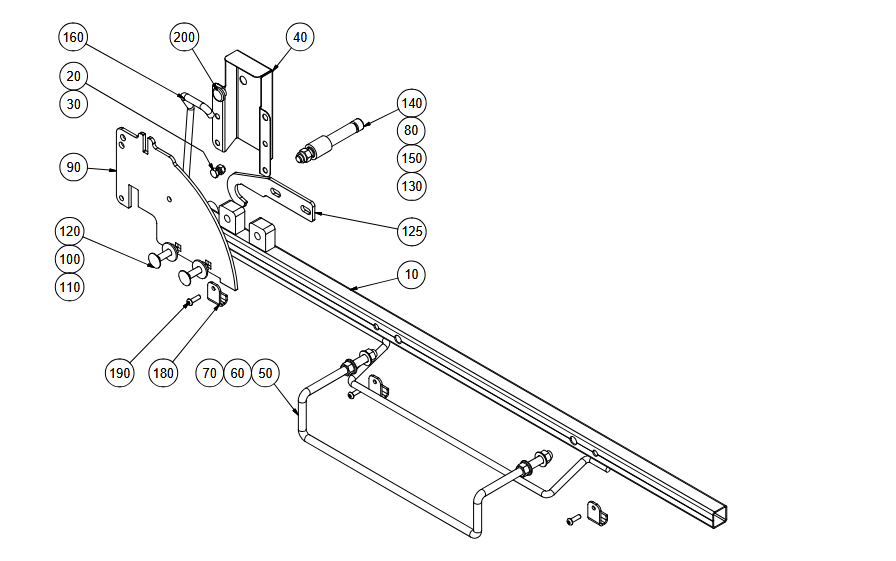 160
200
40
20
30
140
80
150
130
90
125
120
100
110
10
190
180
70
60
50