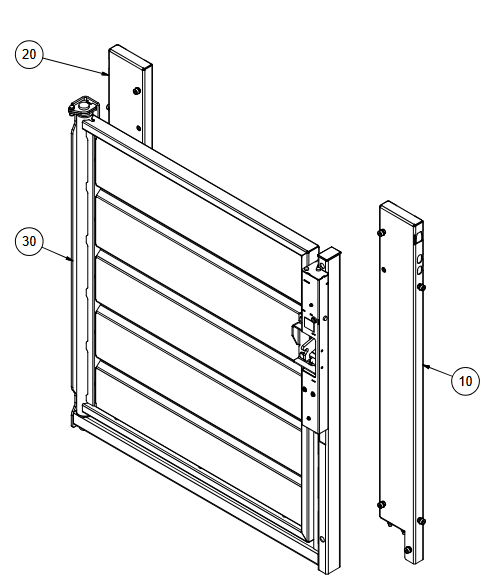 20
30
10