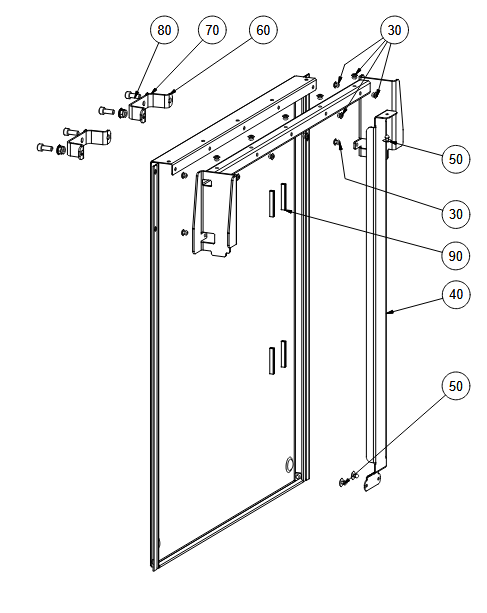 80
70
60
30
50
30
90
40
50