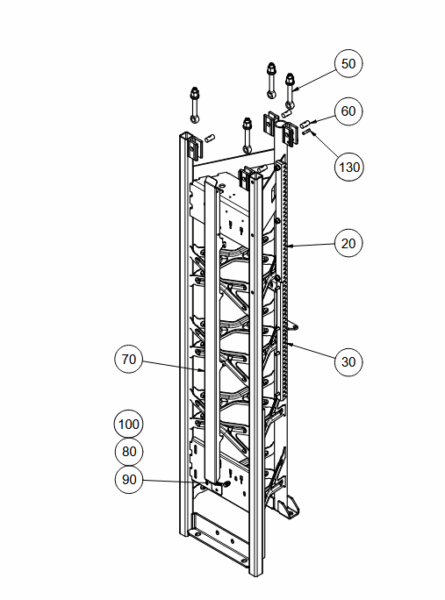 50
60
130
20
30
70
100
80
90