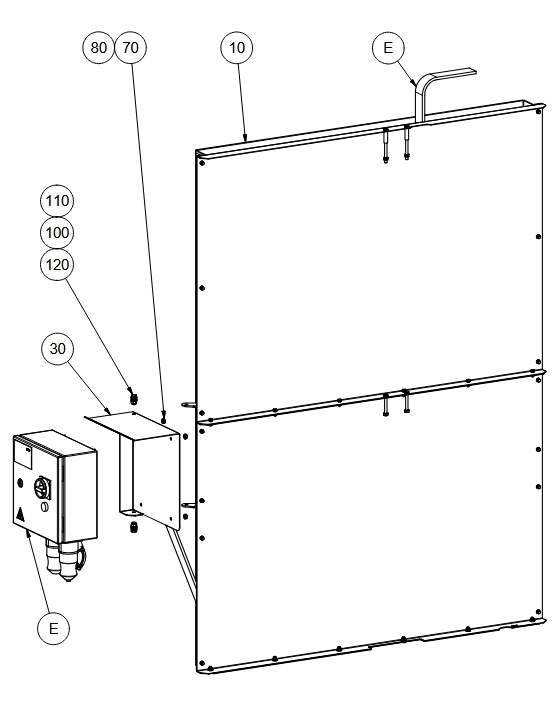 80
70
10
E
110
100
120
30
E