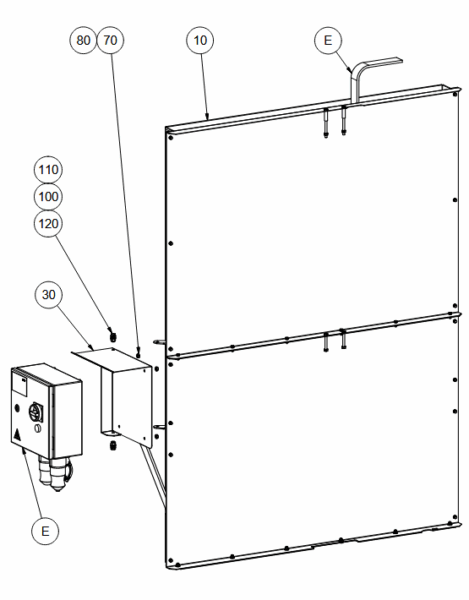 80
70
10
E
110
100
120
30
E