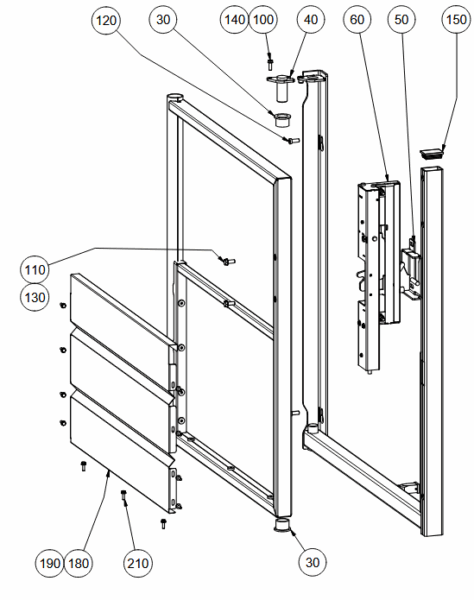 120
30
140
100
40
60
50
150
110
130
190
180
210
30