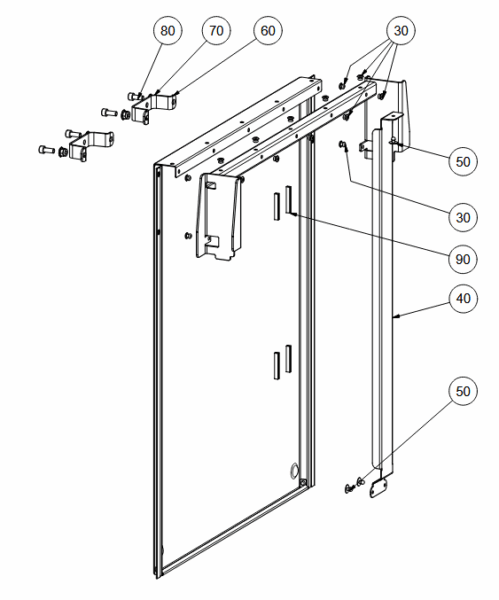 80
70
60
30
50
30
90
40
50