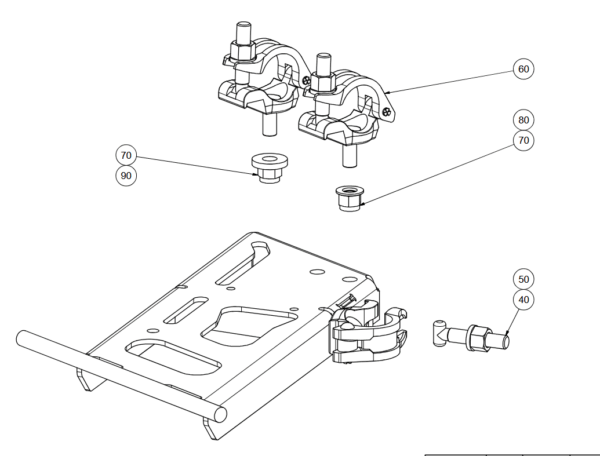 60
80
70
70
90
50
40