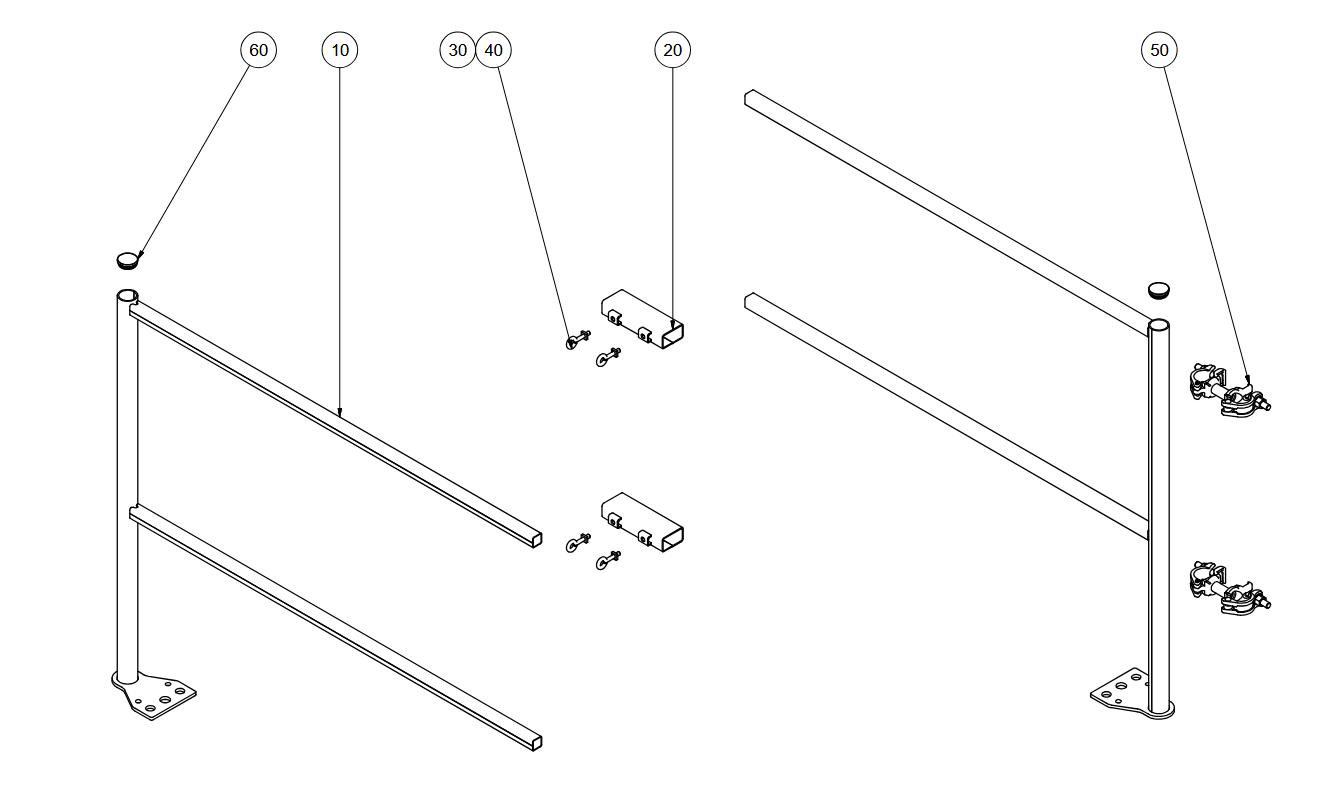 60
10
30
40
20
50