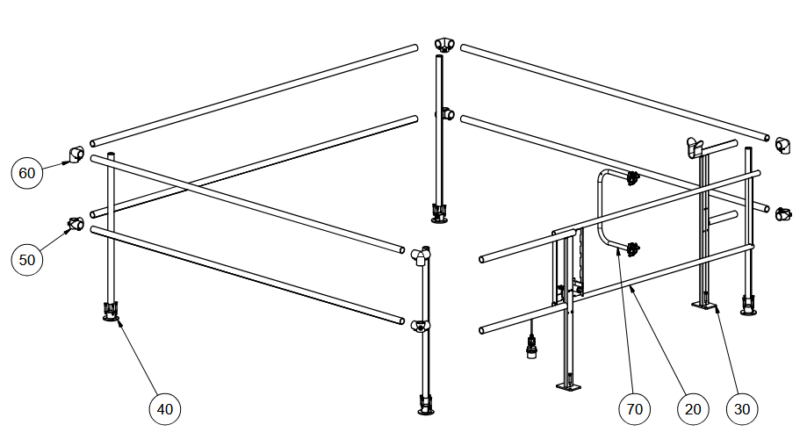 60
50
40
70
20
30