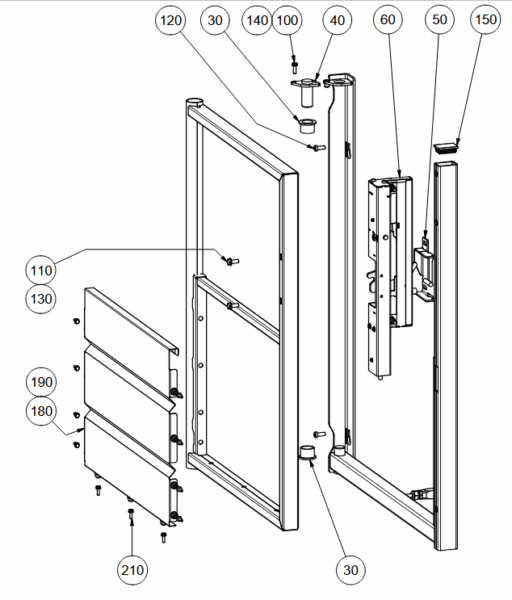 120
30
140
100
40
60
50
150
110
130
190
180
210
30