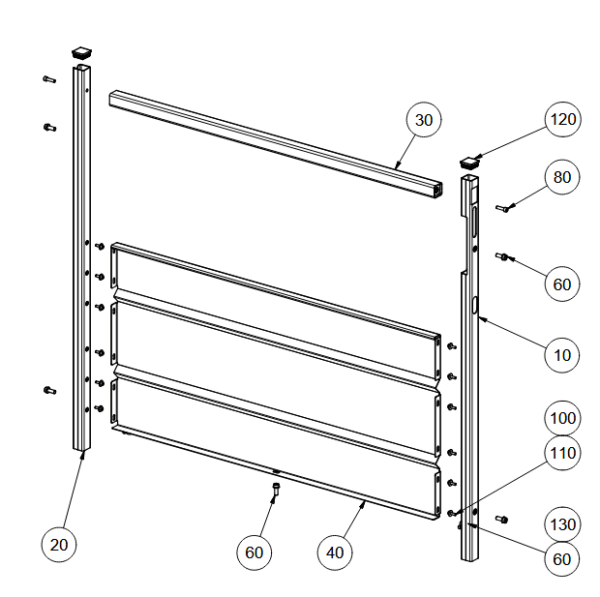 30
120
80
60
10
100
110
130
60
20
60
40