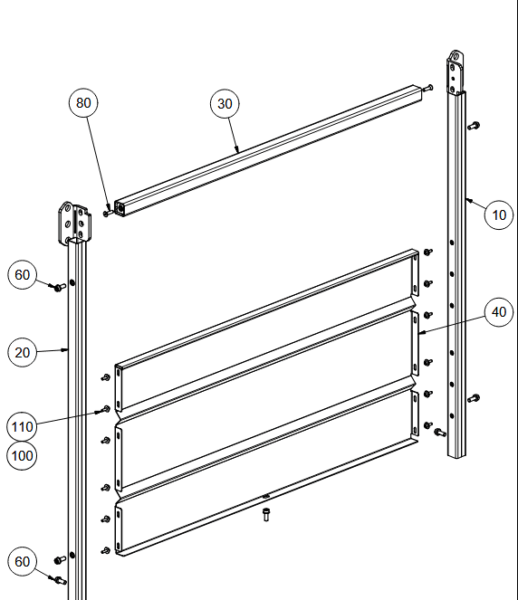 80
30
10
60
40
20
110
100
60