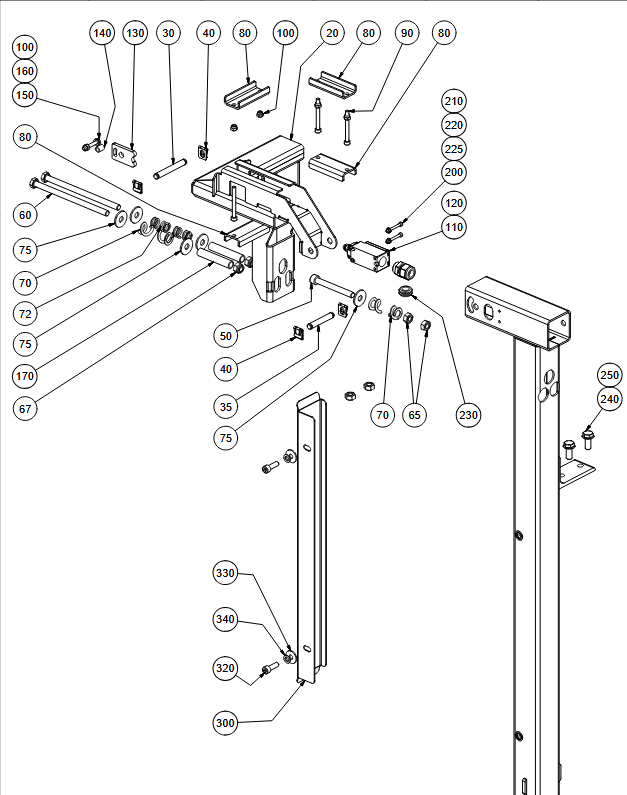 140
130
30
40
80
100
20
80
90
80
100
160
150
80
60
75
70
72
75
170
67
210
220
225
200
120
110
50
40
35
75
70
65
230
250
240
330
340
320
300