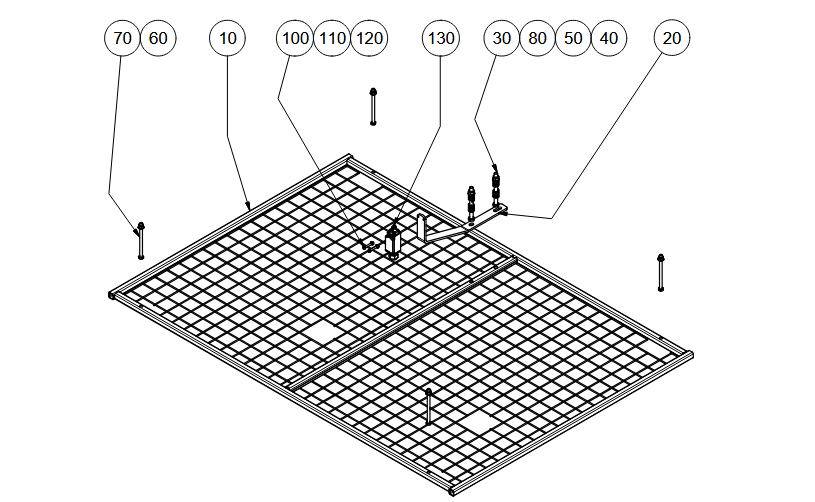 70 60 10 100 110 120 130 30 80 50 40 20