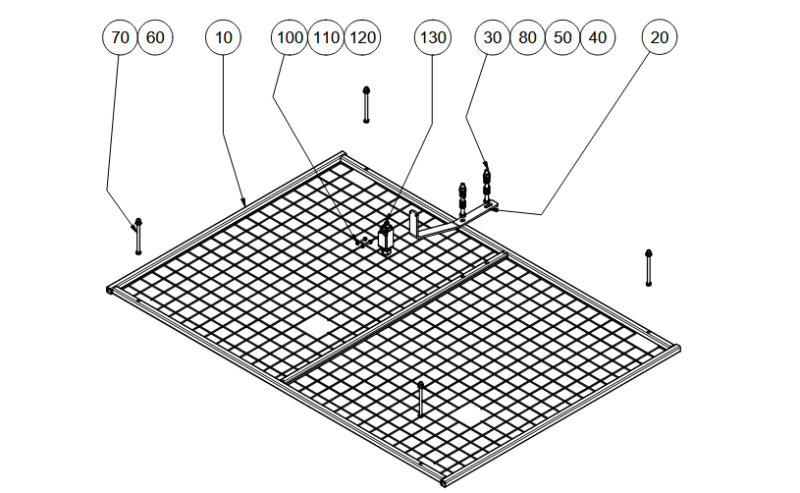 70 60 10 100 110 120 130 30 80 50 40 20