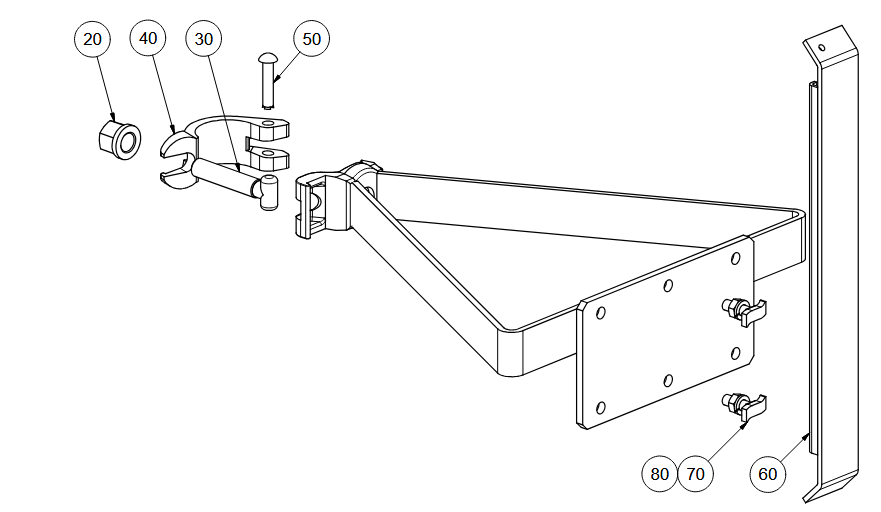 20
40
30
50
80
70
60