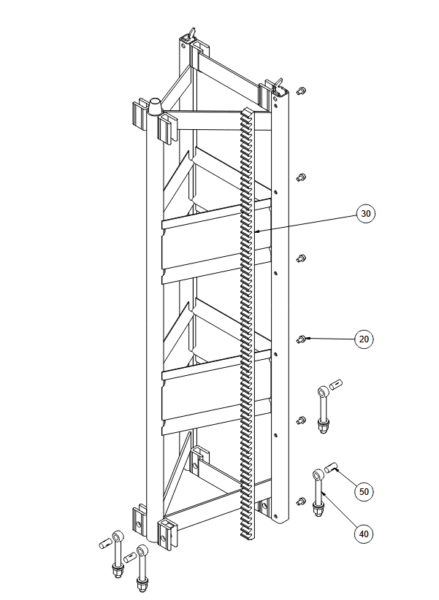 30

20

50

40