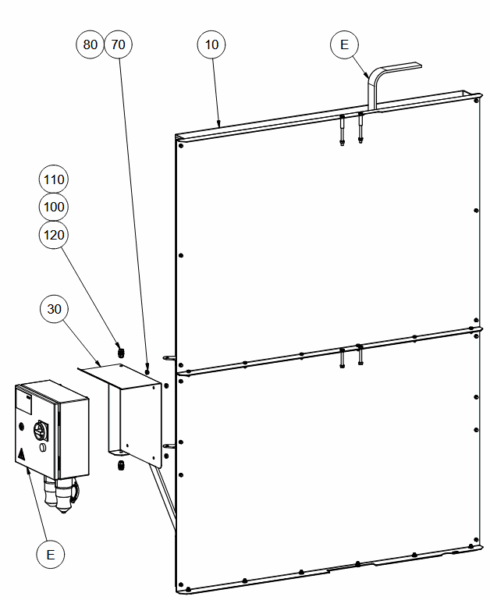 80
70
10
E
110
100
120
30
E