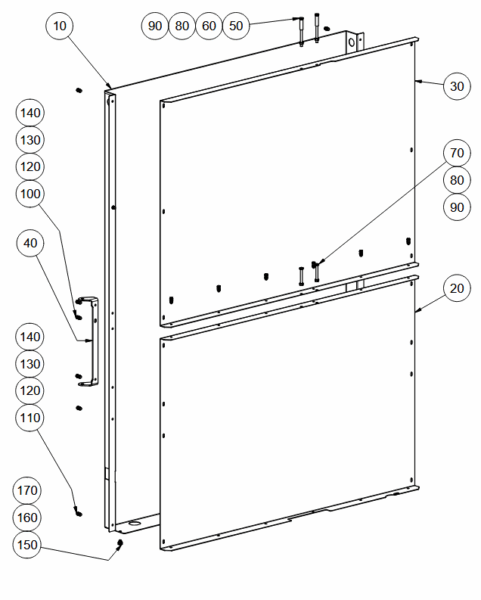 10
90 80 60 50
30
140
130
120
100
70
80
90
40
20
140
130
120
110
170
160
150