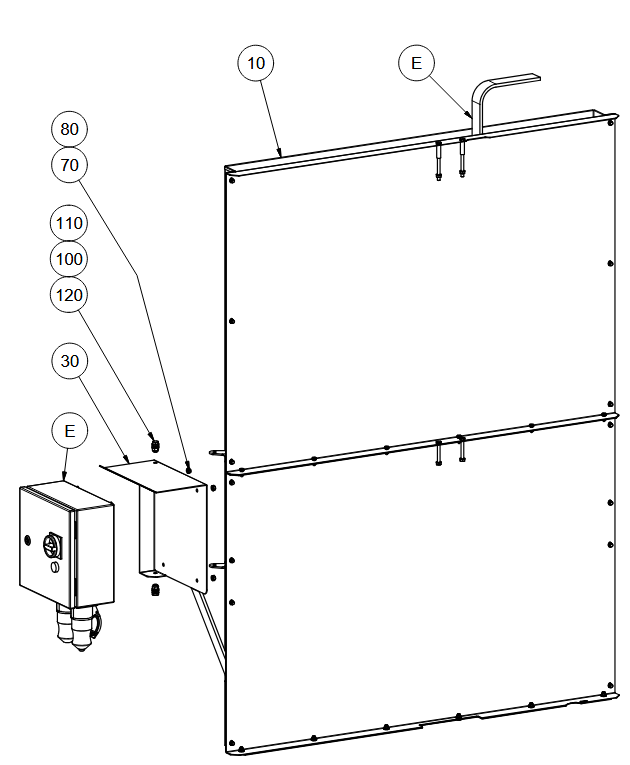 10
E
80
70
110
100
120
30
E