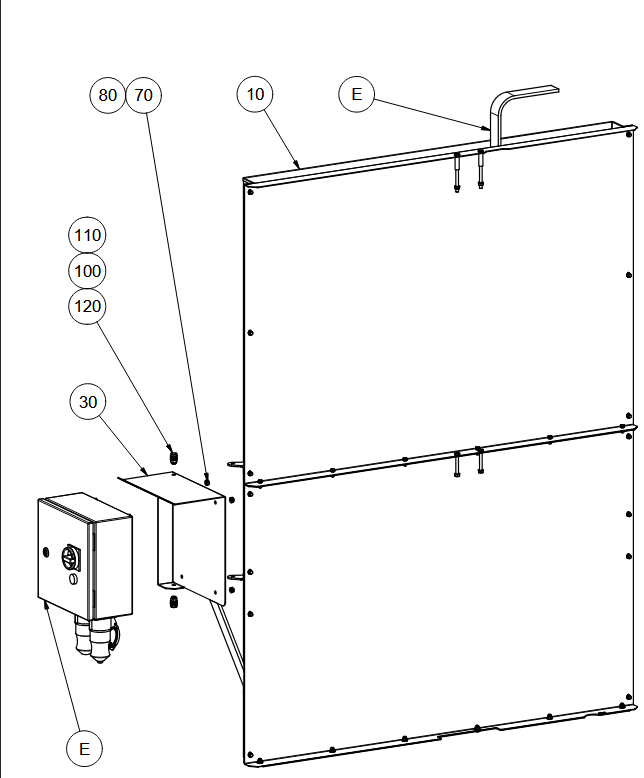 80
70
10
E
110
100
120
30
E