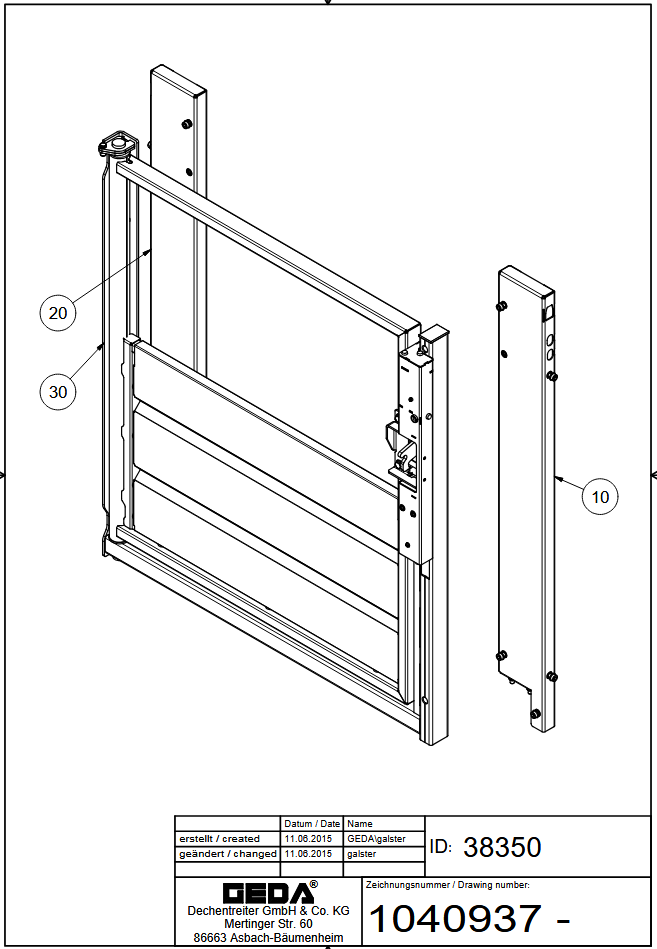 20

30

10

|  | Datum / Date | Name |
|---|---|---|
| erstellt / created | 11.06.2015 | GEDA\galster |
| geändert / changed | 11.06.2015 | galster |

ID: 38350

GEDA®
Dechentreiter GmbH & Co. KG
Mertinger Str. 60
86663 Asbach-Bäumenheim

Zeichnungsnummer / Drawing number:
1040937 -