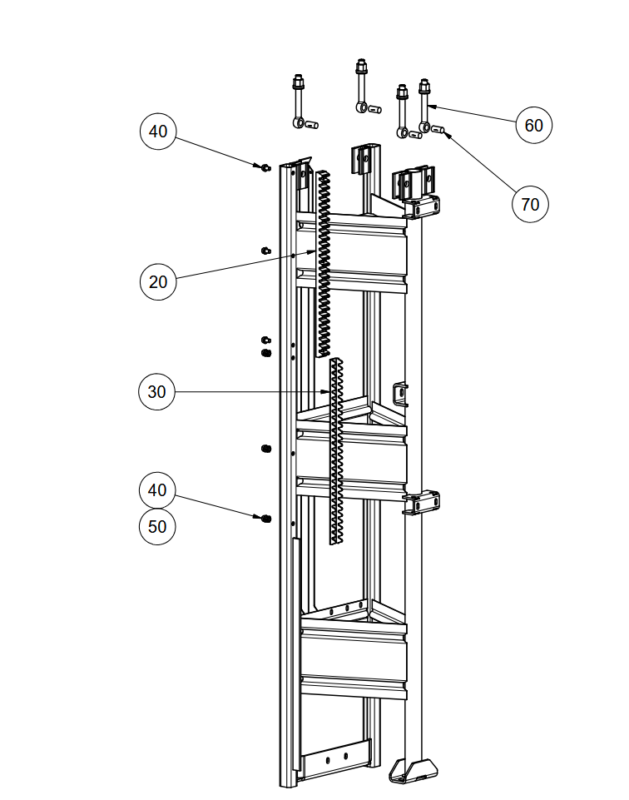 40
60
70
20
30
40
50