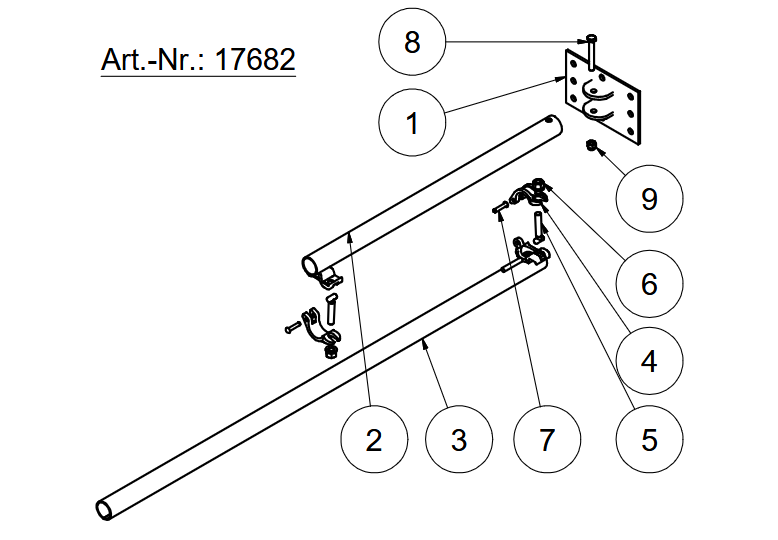 Art.-Nr.: 17682

8

1

9

6

4

2

3

7

5