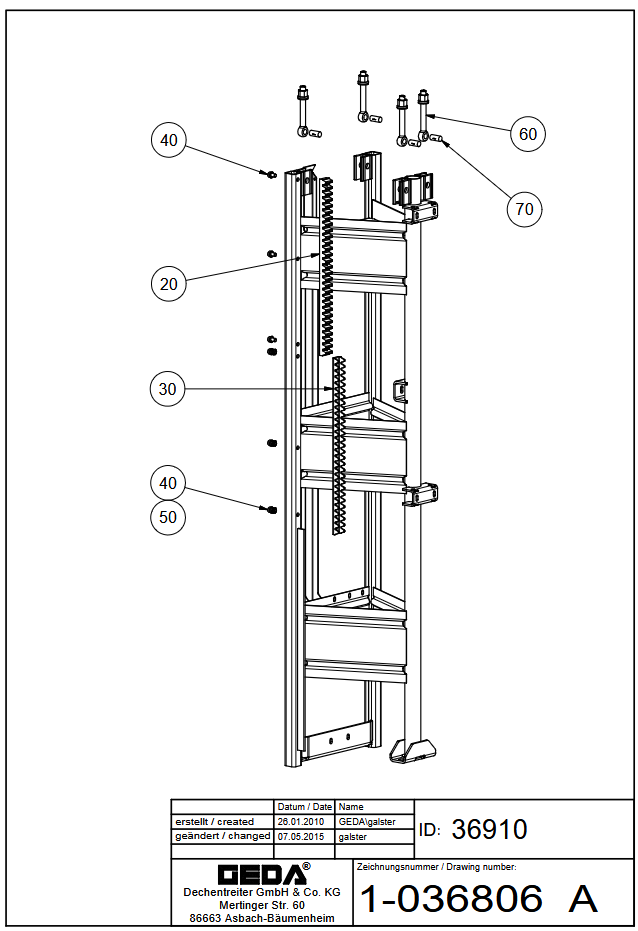 40

60

70

20

30

40

50

| | Datum / Date | Name |
|---|---|---|
| erstellt / created | 26.01.2010 | GEDA\galster |
| geändert / changed | 07.05.2015 | galster |

ID: 36910

GEDA®
Dechentreiter GmbH & Co. KG
Mertinger Str. 60
86663 Asbach-Bäumenheim

Zeichnungsnummer / Drawing number:
1-036806 A