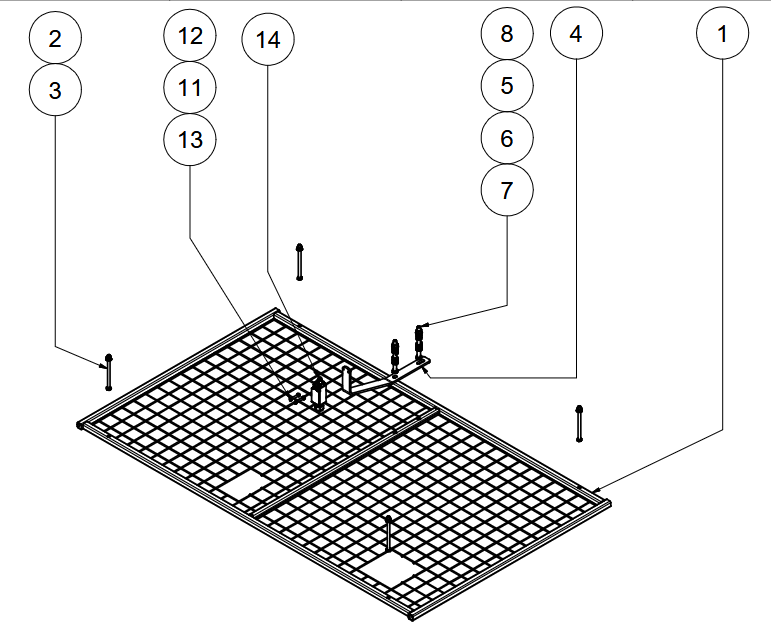 2
3
12
11
13
14
8
5
6
7
4
1