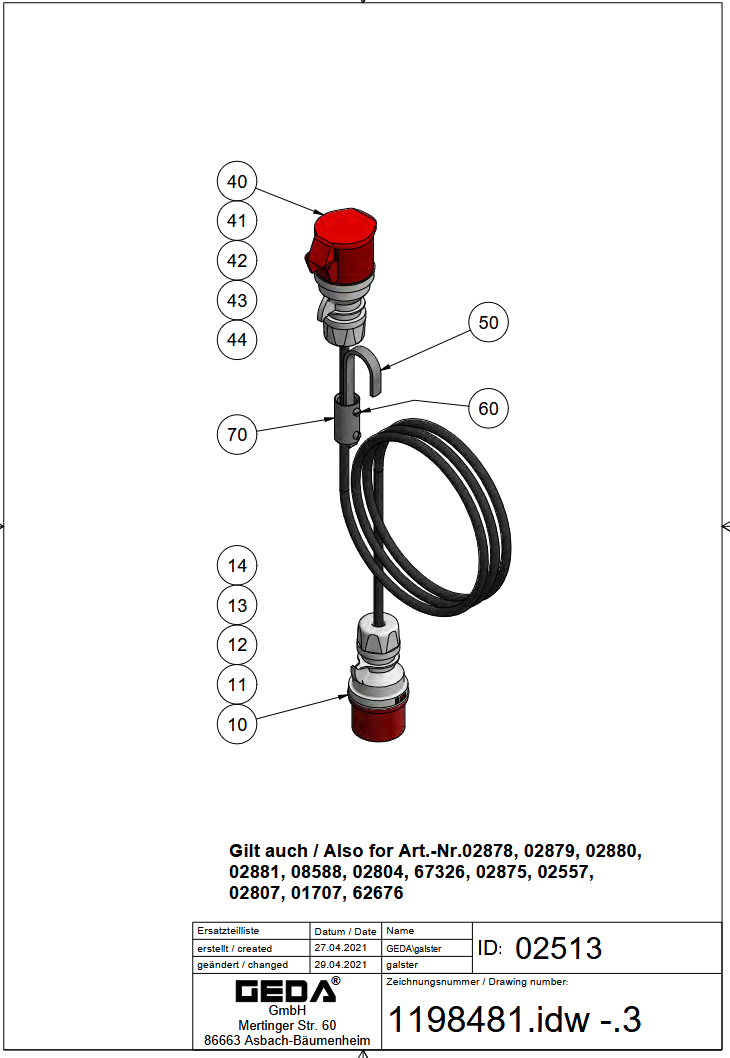 40
41
42
43
44
50
60
70
14
13
12
11
10

Gilt auch / Also for Art.-Nr.02878, 02879, 02880, 02881, 08588, 02804, 67326, 02875, 02557, 02807, 01707, 62676

| Ersatzteilliste | Datum / Date | Name |
|---|---|---|
| erstellt / created | 27.04.2021 | GEDA\galster |
| geändert / changed | 29.04.2021 | galster |

ID: 02513

GEDA®
GmbH
Mertinger Str. 60
86663 Asbach-Bäumenheim

Zeichnungsnummer / Drawing number:
1198481.idw -.3