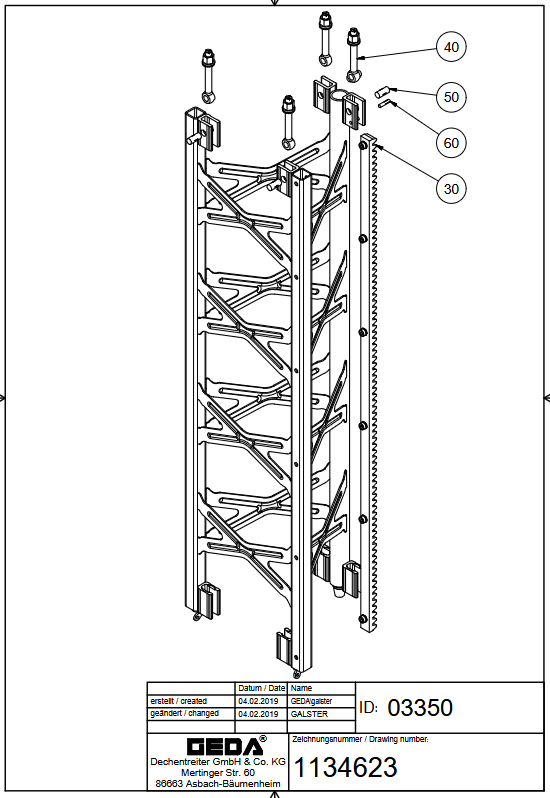 40

50

60

30

| | Datum / Date | Name |
|---|---|---|
| erstellt / created | 04.02.2019 | GEDA\galster |
| geändert / changed | 04.02.2019 | GALSTER |

ID: 03350

GEDA®
Dechentreiter GmbH & Co. KG
Mertinger Str. 60
86663 Asbach-Bäumenheim

Zeichnungsnummer / Drawing number:
1134623