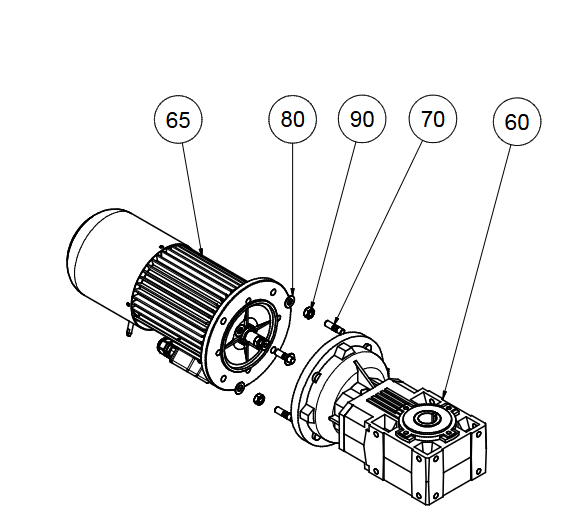 65

80

90

70

60