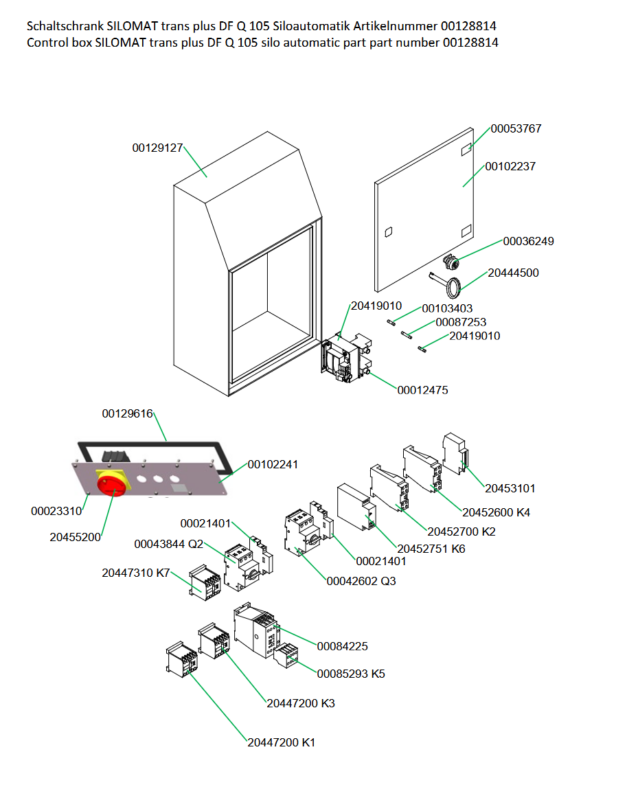 Schaltschrank SILOMAT trans plus DF Q 105 Siloautomatik Artikelnummer 00128814
Control box SILOMAT trans plus DF Q 105 silo automatic part part number 00128814

00129127
00053767
00102237
00036249
20444500
20419010
00103403
00087253
20419010
00012475
00129616
00102241
00023310
20455200
20453101
20452600 K4
20452700 K2
20452751 K6
00021401
00043844 Q2
00021401
00042602 Q3
20447310 K7
00084225
00085293 K5
20447200 K3
20447200 K1