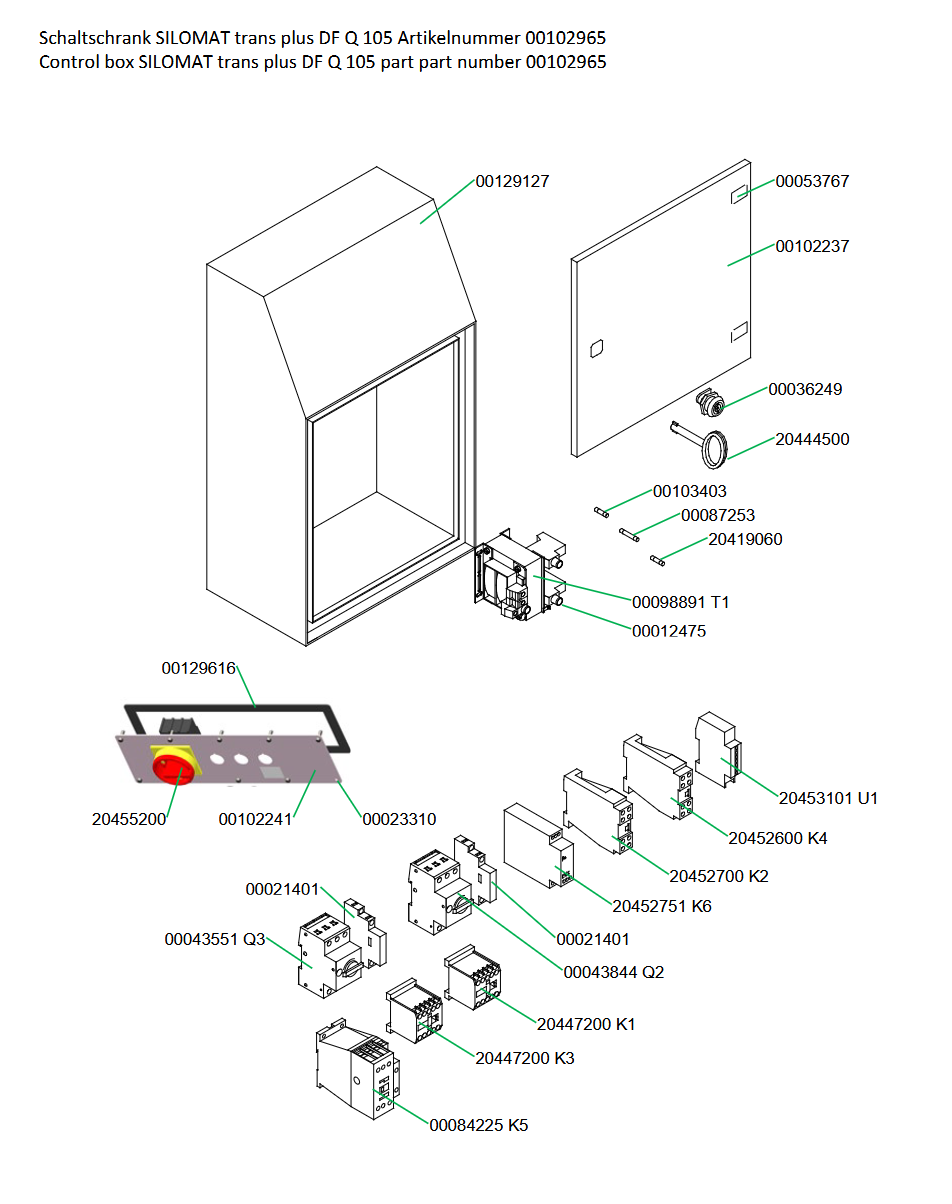 Schaltschrank SILOMAT trans plus DF Q 105 Artikelnummer 00102965
Control box SILOMAT trans plus DF Q 105 part part number 00102965

00129127
00053767
00102237
00036249
20444500
00103403
00087253
20419060
00098891 T1
00012475
00129616
20455200
00102241
00023310
20453101 U1
20452600 K4
20452700 K2
20452751 K6
00021401
00021401
00043551 Q3
00043844 Q2
20447200 K1
20447200 K3
00084225 K5