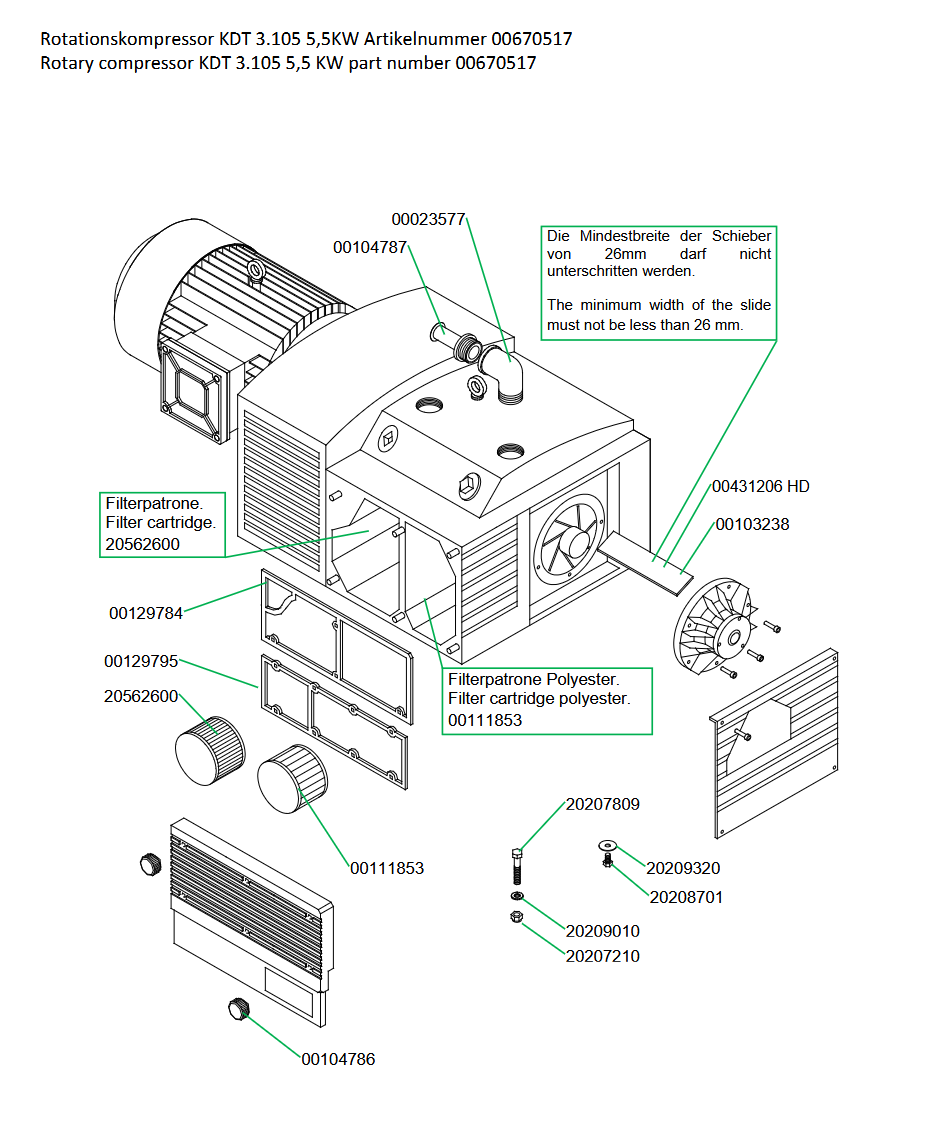 Rotationskompressor KDT 3.105 5,5KW Artikelnummer 00670517
Rotary compressor KDT 3.105 5,5 KW part number 00670517

00023577

00104787

Die Mindestbreite der Schieber von 26mm darf nicht unterschritten werden.

The minimum width of the slide must not be less than 26 mm.

Filterpatrone.
Filter cartridge.
20562600

00431206 HD

00103238

00129784

00129795

20562600

Filterpatrone Polyester.
Filter cartridge polyester.
00111853

00111853

20207809

20209320

20208701

20209010

20207210

00104786