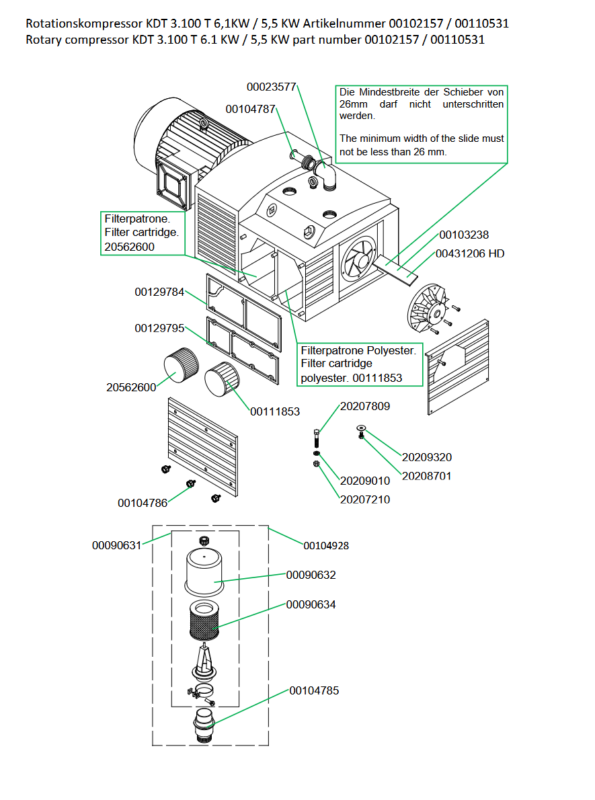 Rotationskompressor KDT 3.100 T 6,1KW / 5,5 KW Artikelnummer 00102157 / 00110531
Rotary compressor KDT 3.100 T 6.1 KW / 5,5 KW part number 00102157 / 00110531

00023577

00104787

Die Mindestbreite der Schieber von 26mm darf nicht unterschritten werden.

The minimum width of the slide must not be less than 26 mm.

Filterpatrone.
Filter cartridge.
20562600

00103238

00431206 HD

00129784

00129795

Filterpatrone Polyester.
Filter cartridge polyester. 00111853

20562600

00111853

20207809

20209320

20208701

20209010

20207210

00104786

00090631

00104928

00090632

00090634

00104785