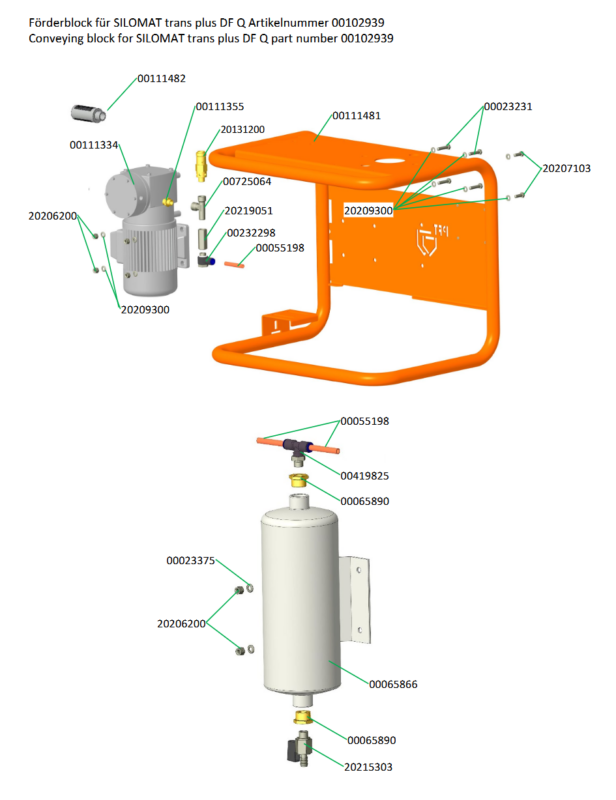 Förderblock für SILOMAT trans plus DF Q Artikelnummer 00102939
Conveying block for SILOMAT trans plus DF Q part number 00102939

00111482
00111355
20131200
00111481
00023231
00111334
20207103
00725064
20209300
20206200
20219051
00232298
00055198
20209300

00055198
00419825
00065890
00023375
20206200
00065866
00065890
20215303