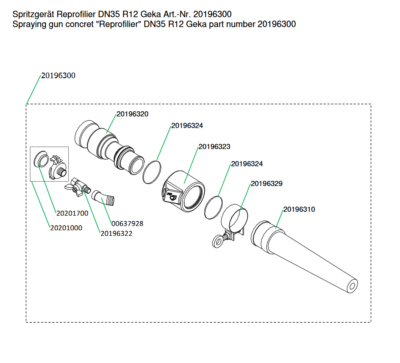 Spritzgerät Reprofilier DN35 R12 Geka Art.-Nr. 20196300
Spraying gun concret "Reprofilier" DN35 R12 Geka part number 20196300

20196300

20196320

20196324

20196323

20196324

20196329

20196310

20201700

20201000

00637928

20196322