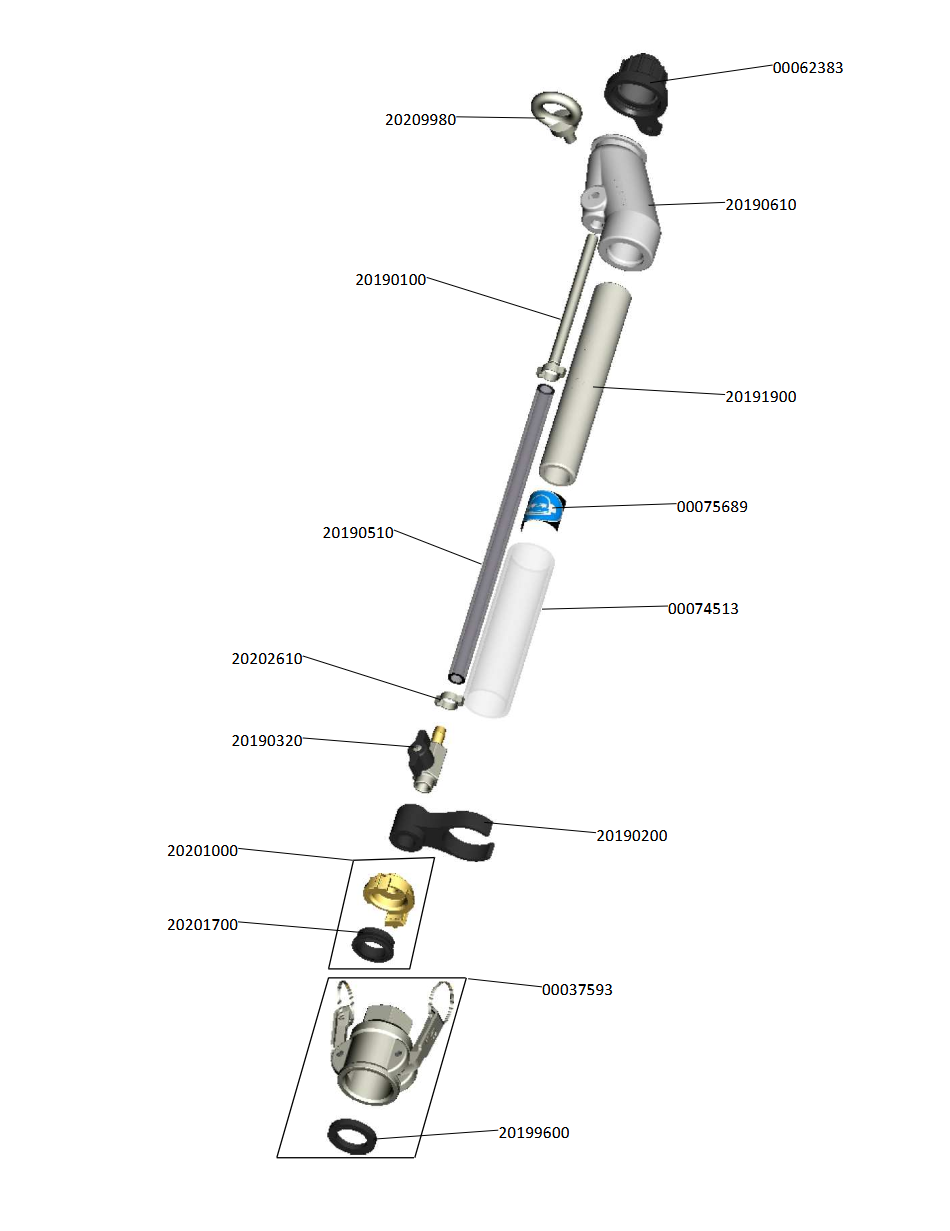 00062383

20209980

20190610

20190100

20191900

00075689

20190510

00074513

20202610

20190320

20190200

20201000

20201700

00037593

20199600