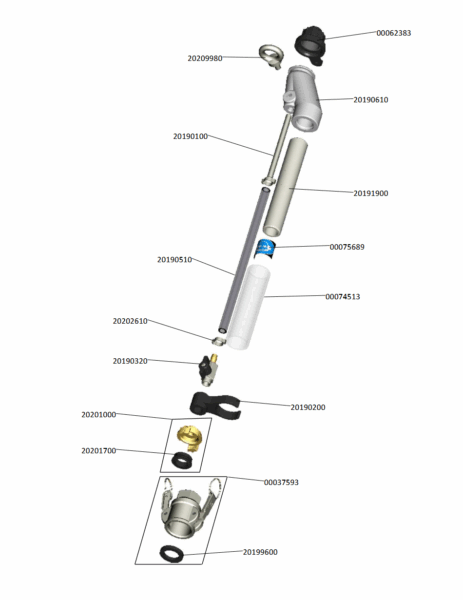 00062383
20209980
20190610
20190100
20191900
00075689
20190510
00074513
20202610
20190320
20190200
20201000
20201700
00037593
20199600