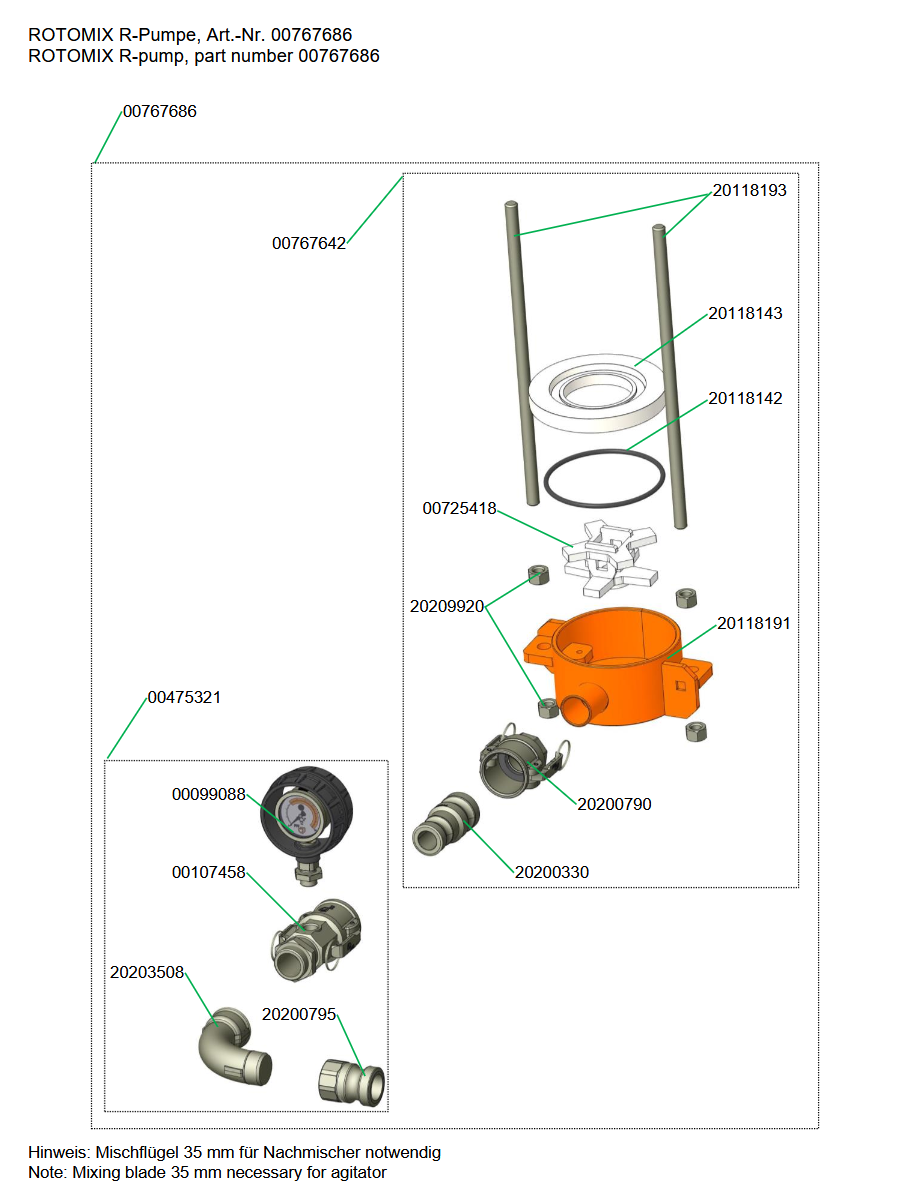 ROTOMIX R-Pumpe, Art.-Nr. 00767686
ROTOMIX R-pump, part number 00767686

00767686

00767642

20118193

20118143

20118142

00725418

20209920

20118191

20200790

20200330

00475321

00099088

00107458

20203508

20200795

Hinweis: Mischflügel 35 mm für Nachmischer notwendig
Note: Mixing blade 35 mm necessary for agitator