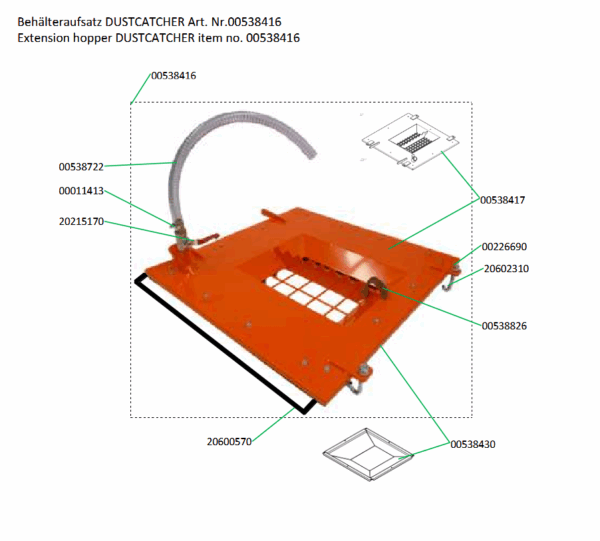 Behälteraufsatz DUSTCATCHER Art. Nr.00538416
Extension hopper DUSTCATCHER item no. 00538416

00538416
00538722
00011413
20215170
00538417
00226690
20602310
00538826
20600570
00538430