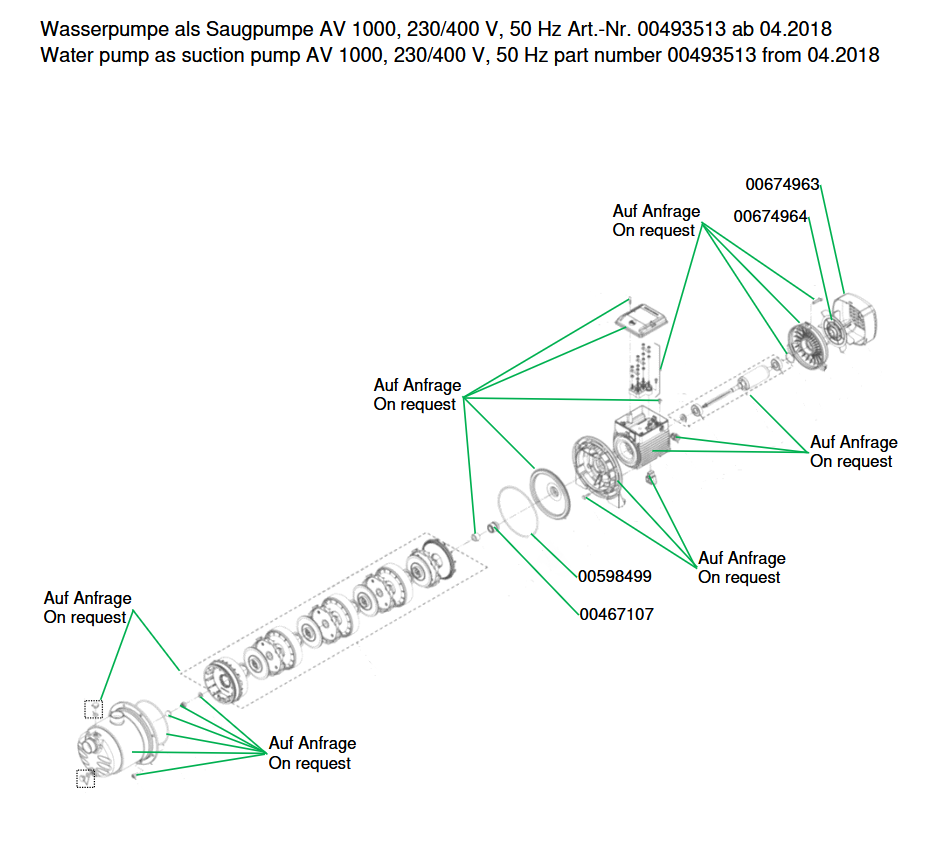 Wasserpumpe als Saugpumpe AV 1000, 230/400 V, 50 Hz Art.-Nr. 00493513 ab 04.2018
Water pump as suction pump AV 1000, 230/400 V, 50 Hz part number 00493513 from 04.2018

00674963

Auf Anfrage
On request

00674964

Auf Anfrage
On request

Auf Anfrage
On request

Auf Anfrage
On request

00598499

00467107

Auf Anfrage
On request

Auf Anfrage
On request