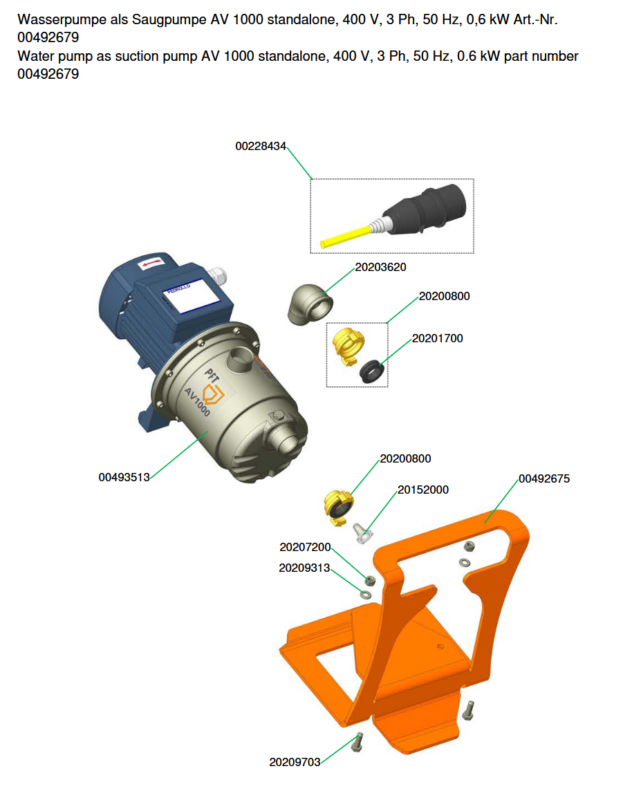 Wasserpumpe als Saugpumpe AV 1000 standalone, 400 V, 3 Ph, 50 Hz, 0,6 kW Art.-Nr. 00492679
Water pump as suction pump AV 1000 standalone, 400 V, 3 Ph, 50 Hz, 0.6 kW part number 00492679

00228434

20203620

20200800

20201700

PFT
AV1000

00493513

20200800

20152000

00492675

20207200

20209313

20209703