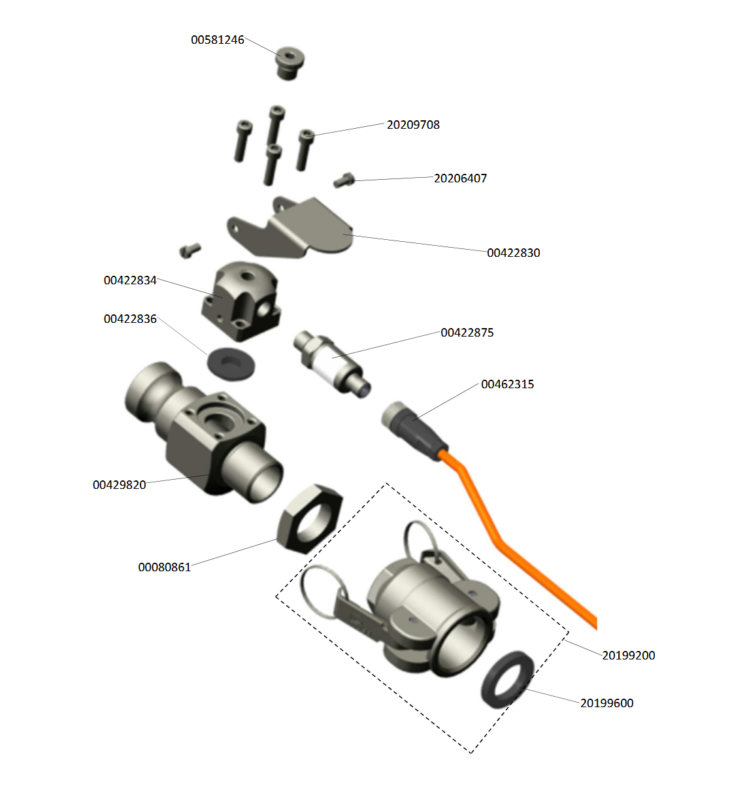 00581246

20209708

20206407

00422830

00422834

00422836

00422875

00462315

00429820

00080861

20199200

20199600