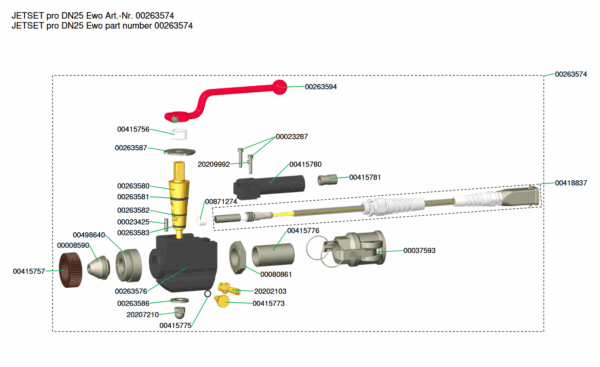 JETSET pro DN25 Ewo Art.-Nr. 00263574
JETSET pro DN25 Ewo part number 00263574

00263574
00263594
00415756
00023287
00263587
20209992
00415780
00415781
00418837
00263580
00263581
00871274
00263582
00023425
00263583
00498640
00415776
00008590
00037593
00415757
00080861
00263576
20202103
00263586
00415773
20207210
00415775