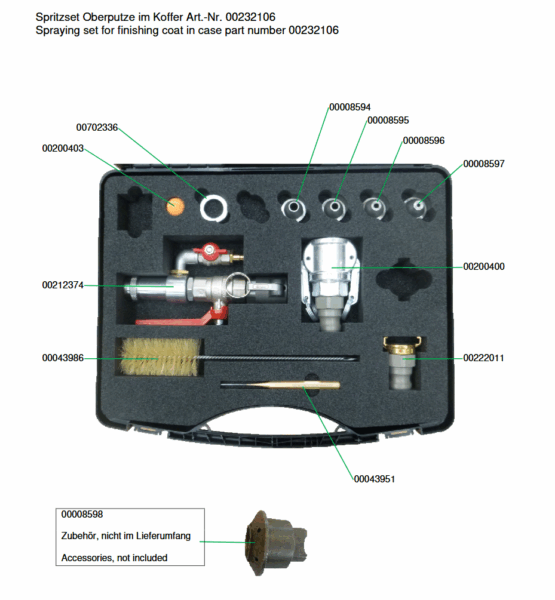 Spritzset Oberputze im Koffer Art.-Nr. 00232106
Spraying set for finishing coat in case part number 00232106

00008594
00008595
00702336
00008596
00200403
00008597
00200400
00212374
00043986
00222011
00043951

00008598
Zubehör, nicht im Lieferumfang
Accessories, not included